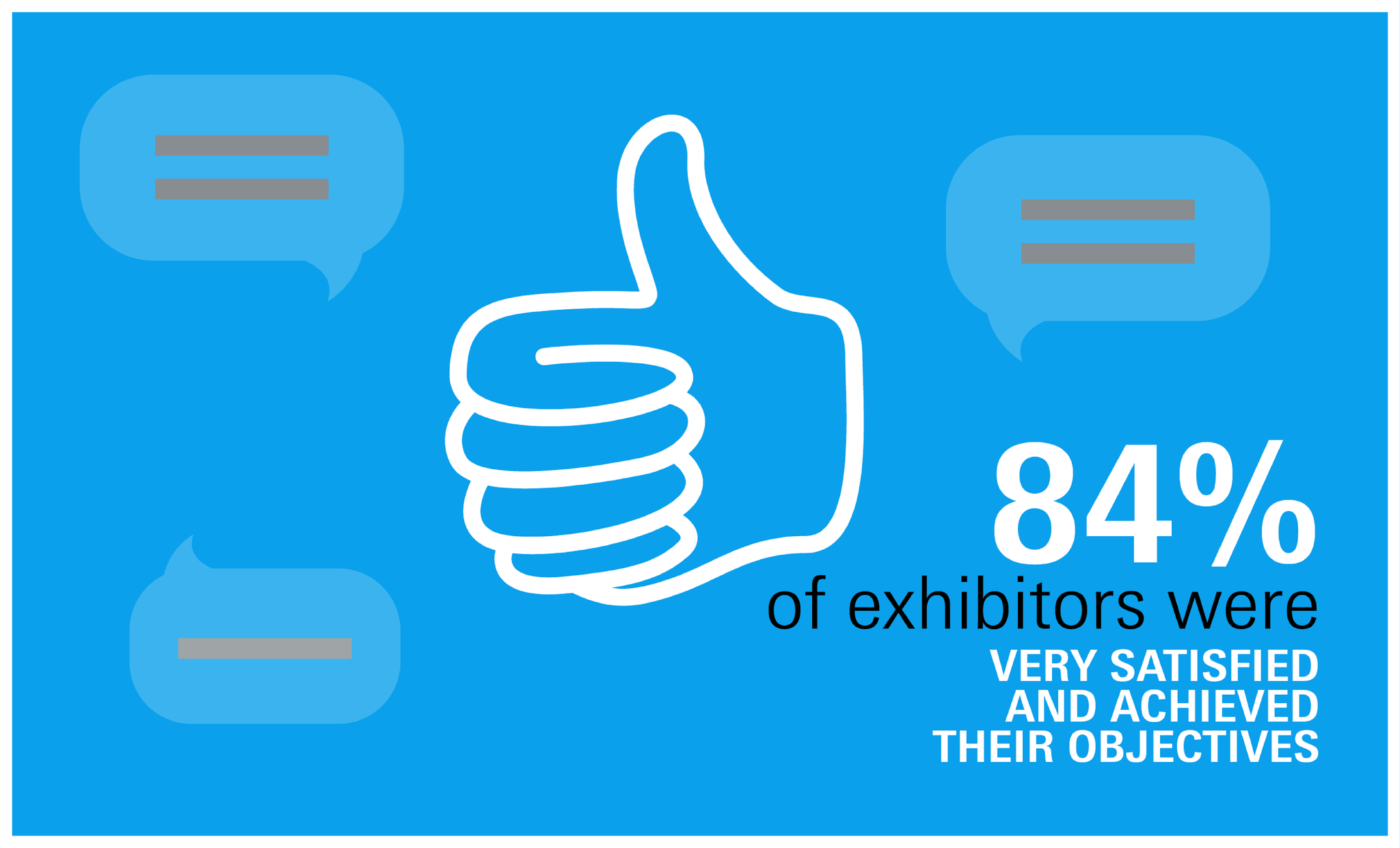 84%
of exhibitors were
VERY SATISFIED AND ACHIEVED THEIR OBJECTIVES