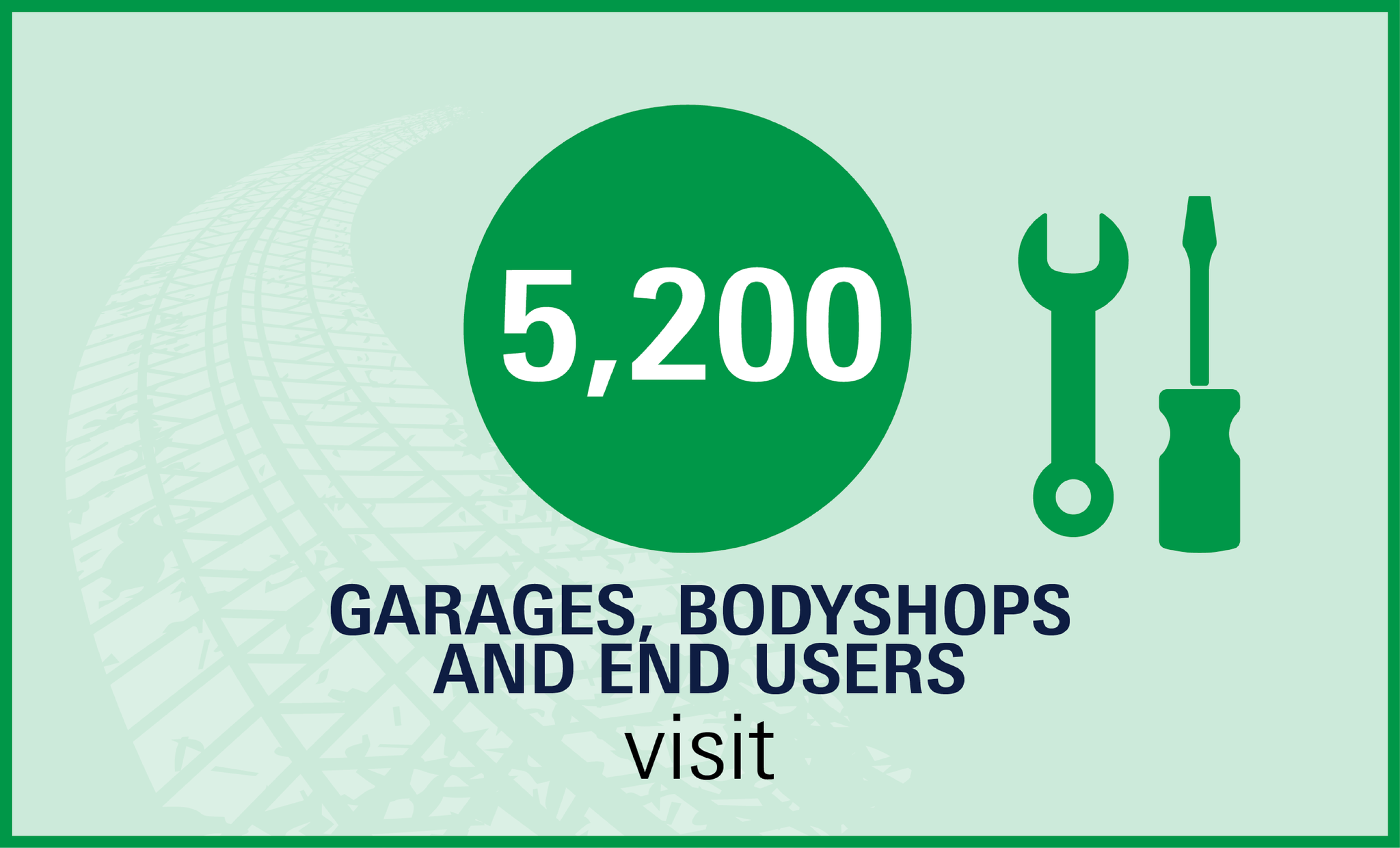 5,200

GARAGES, BODYSHOPS AND END USERS

visit