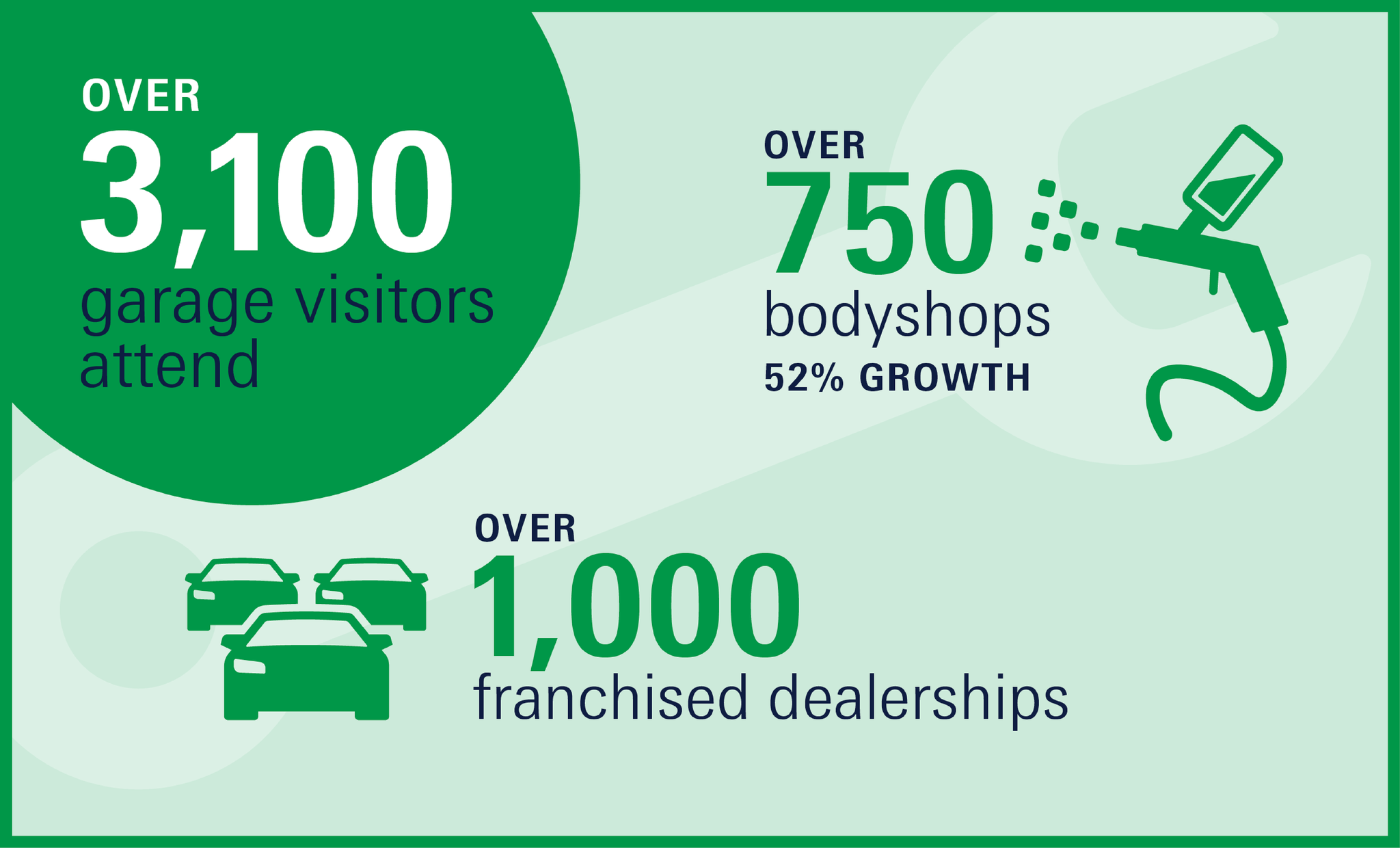 OVER
3,100
garage visitors attend

OVER
750
bodyshops
52% GROWTH

OVER
1,000
franchised dealerships